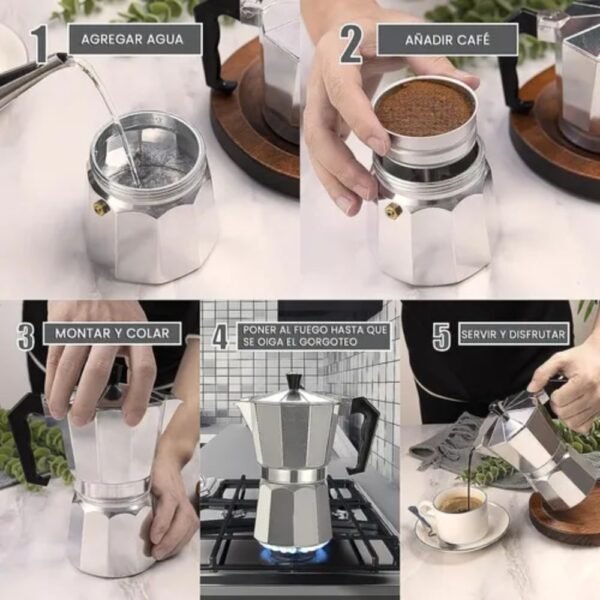 1 AGREGAR AGUA

2 AÑADIR CAFÉ

3 MONTAR Y COLAR

4 PONER AL FUEGO HASTA QUE SE OIGA EL GORGOTEO

5 SERVIR Y DISFRUTAR